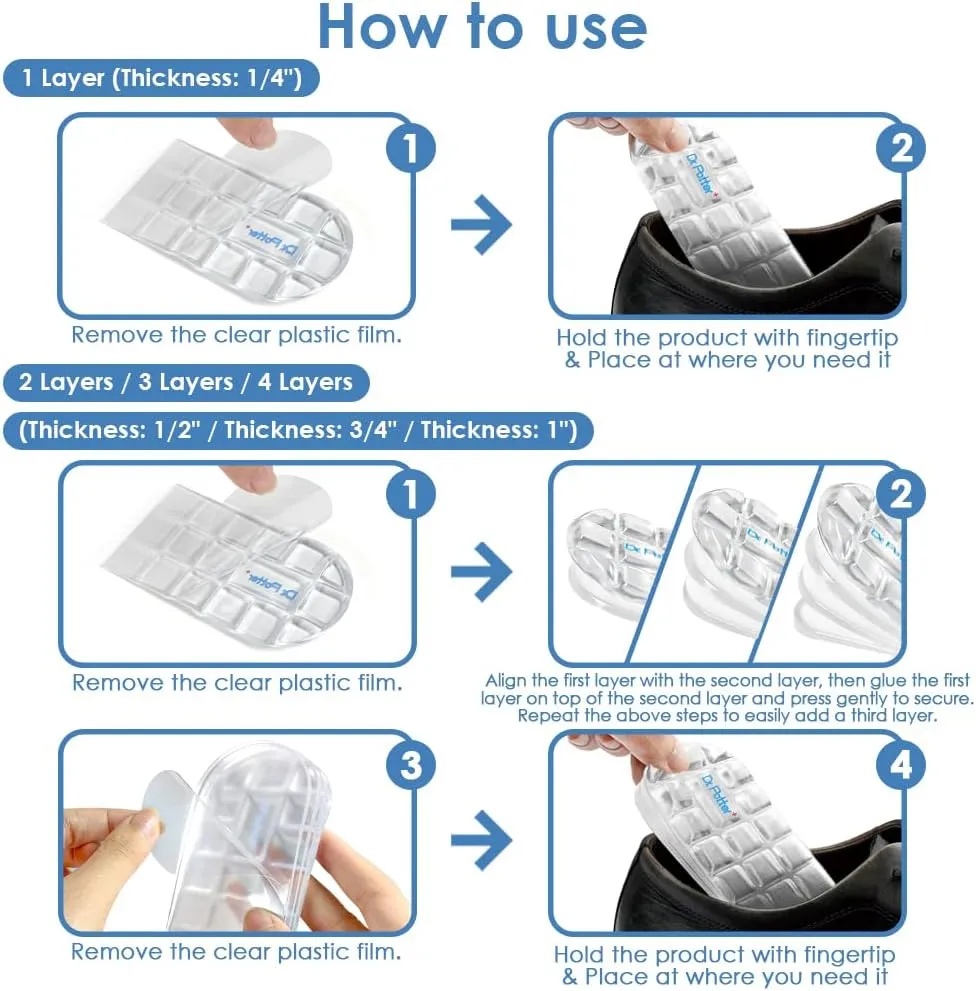 How to use

1 Layer (Thickness: 1/4")

1

Dr.Potter

Remove the clear plastic film.

2

Dr.Potter

Hold the product with fingertip & Place at where you need it

2 Layers / 3 Layers / 4 Layers

(Thickness: 1/2" / Thickness: 3/4" / Thickness: 1")

1

Dr.Potter

Remove the clear plastic film.

2

Dr.Potter

Align the first layer with the second layer, then glue the first layer on top of the second layer and press gently to secure. Repeat the above steps to easily add a third layer.

3

Remove the clear plastic film.

4

Dr.Potter

Hold the product with fingertip & Place at where you need it